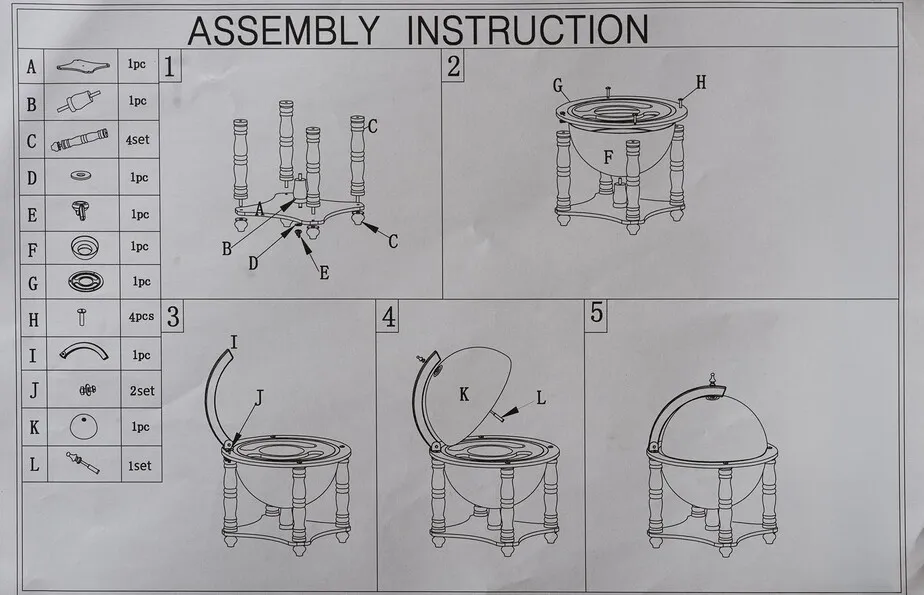 ASSEMBLY INSTRUCTION

| A | | 1pc |
|---|---|---|
| B | | 1pc |
| C | | 4set |
| D | | 1pc |
| E | | 1pc |
| F | | 1pc |
| G | | 1pc |
| H | | 4pcs |
| I | | 1pc |
| J | | 2set |
| K | | 1pc |
| L | | 1set |

1
C
A
B
D
E
C

2
G
H
F

3
I
J

4
K
L

5